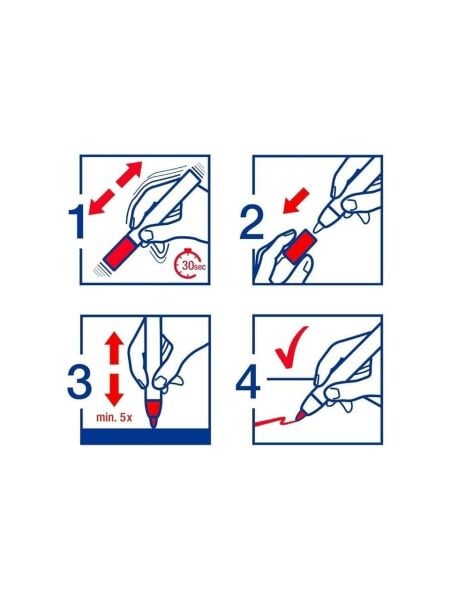 1
30sec
2
3
min. 5x
4